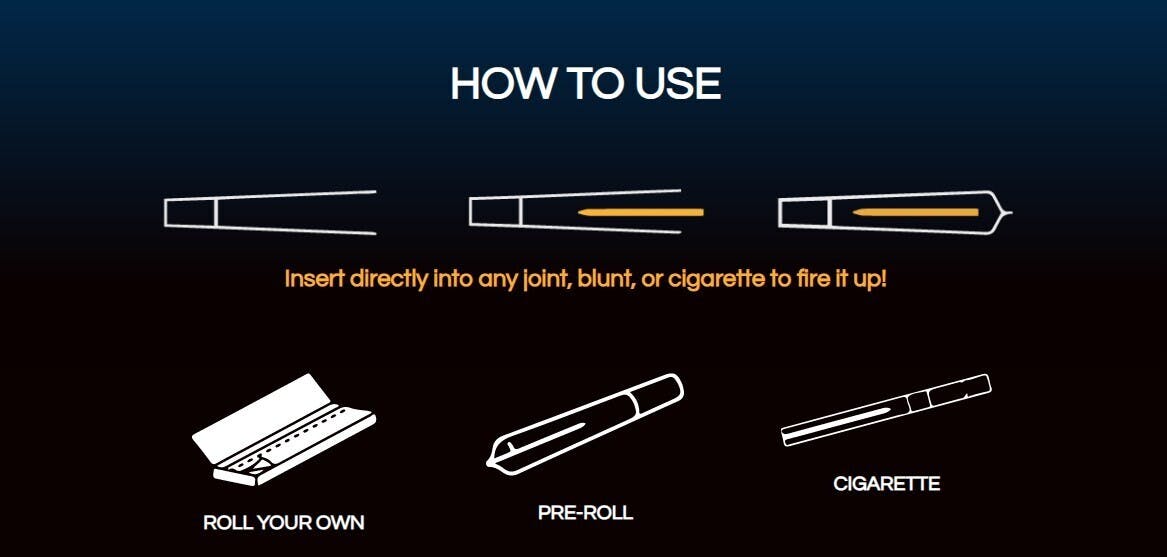 HOW TO USE

Insert directly into any joint, blunt, or cigarette to fire it up!

ROLL YOUR OWN

PRE-ROLL

CIGARETTE