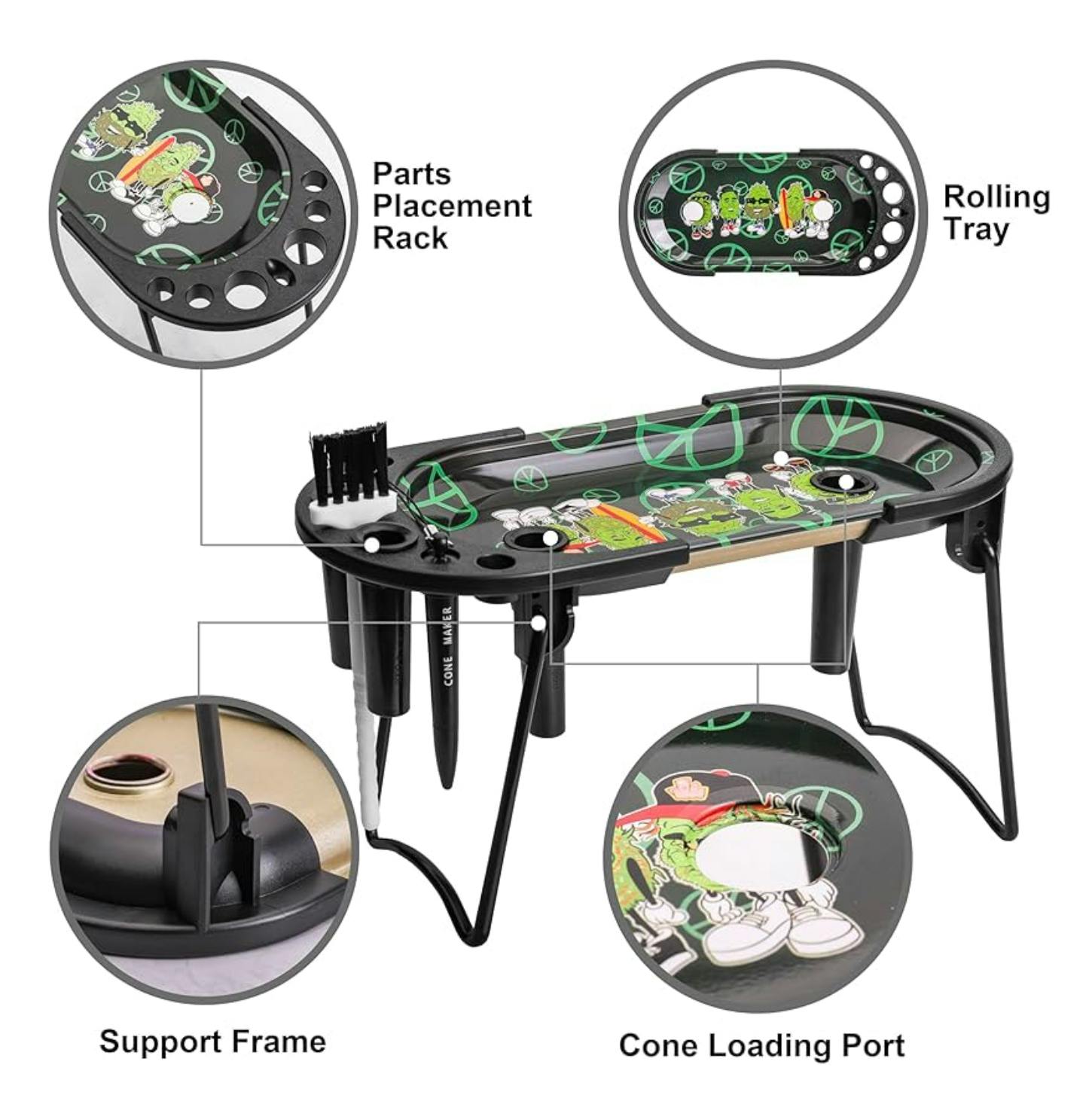 Parts Placement Rack

Rolling Tray

CONE MAKER

Support Frame

Cone Loading Port