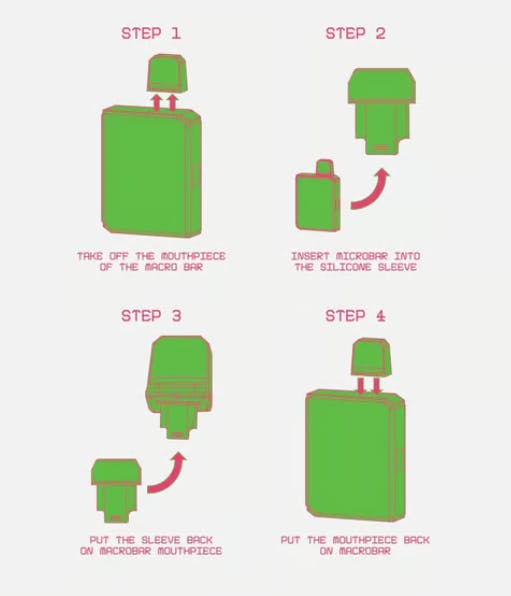 STEP 1

TAKE OFF THE MOUTHPIECE OF THE MACRO BAR

STEP 2

INSERT MICROBAR INTO THE SILICONE SLEEVE

STEP 3

PUT THE SLEEVE BACK ON MACROBAR MOUTHPIECE

STEP 4

PUT THE MOUTHPIECE BACK ON MACROBAR