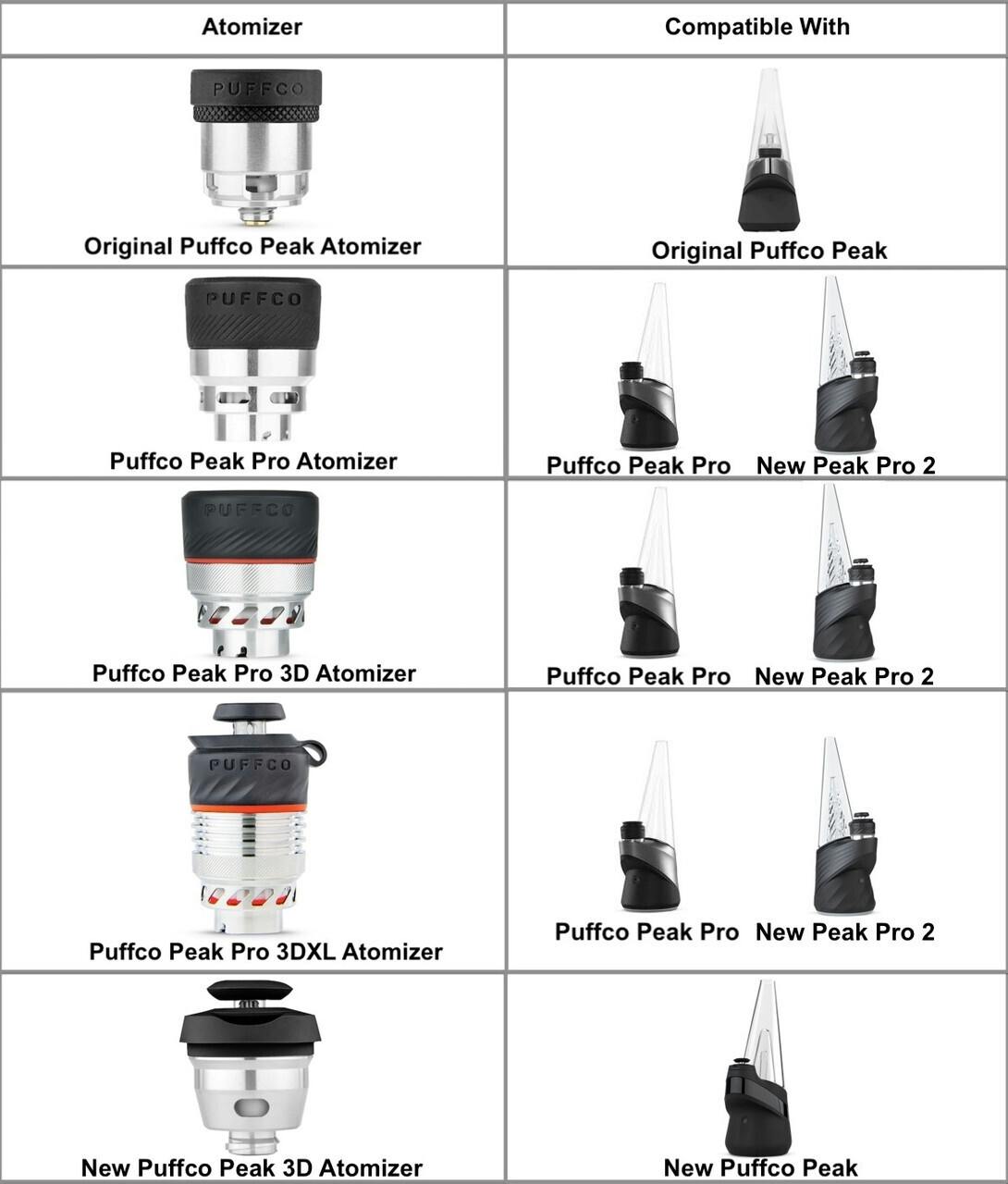 | Atomizer | Compatible With |
|---|---|
| PUFFCO Original Puffco Peak Atomizer | Original Puffco Peak |
| PUFFCO Puffco Peak Pro Atomizer | Puffco Peak Pro New Peak Pro 2 |
| PUFFCO Puffco Peak Pro 3D Atomizer | Puffco Peak Pro New Peak Pro 2 |
| PUFFCO Puffco Peak Pro 3DXL Atomizer | Puffco Peak Pro New Peak Pro 2 |
| New Puffco Peak 3D Atomizer | New Puffco Peak |