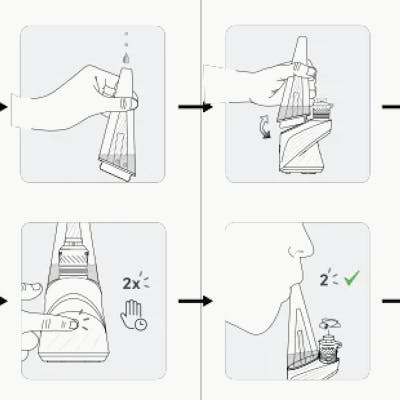 2x

2