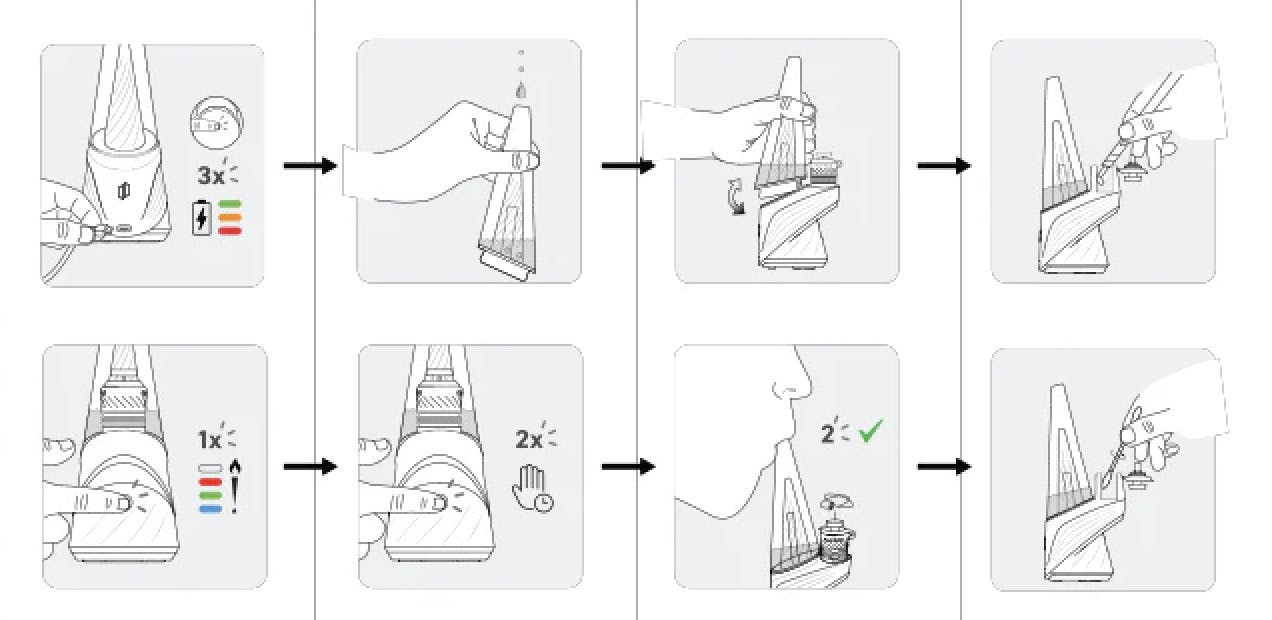 3x

1x

2x

2