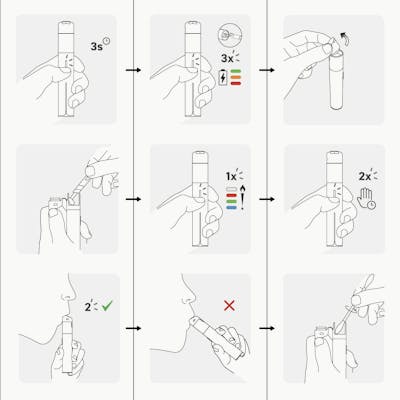 3s

3x

1x

2x

2