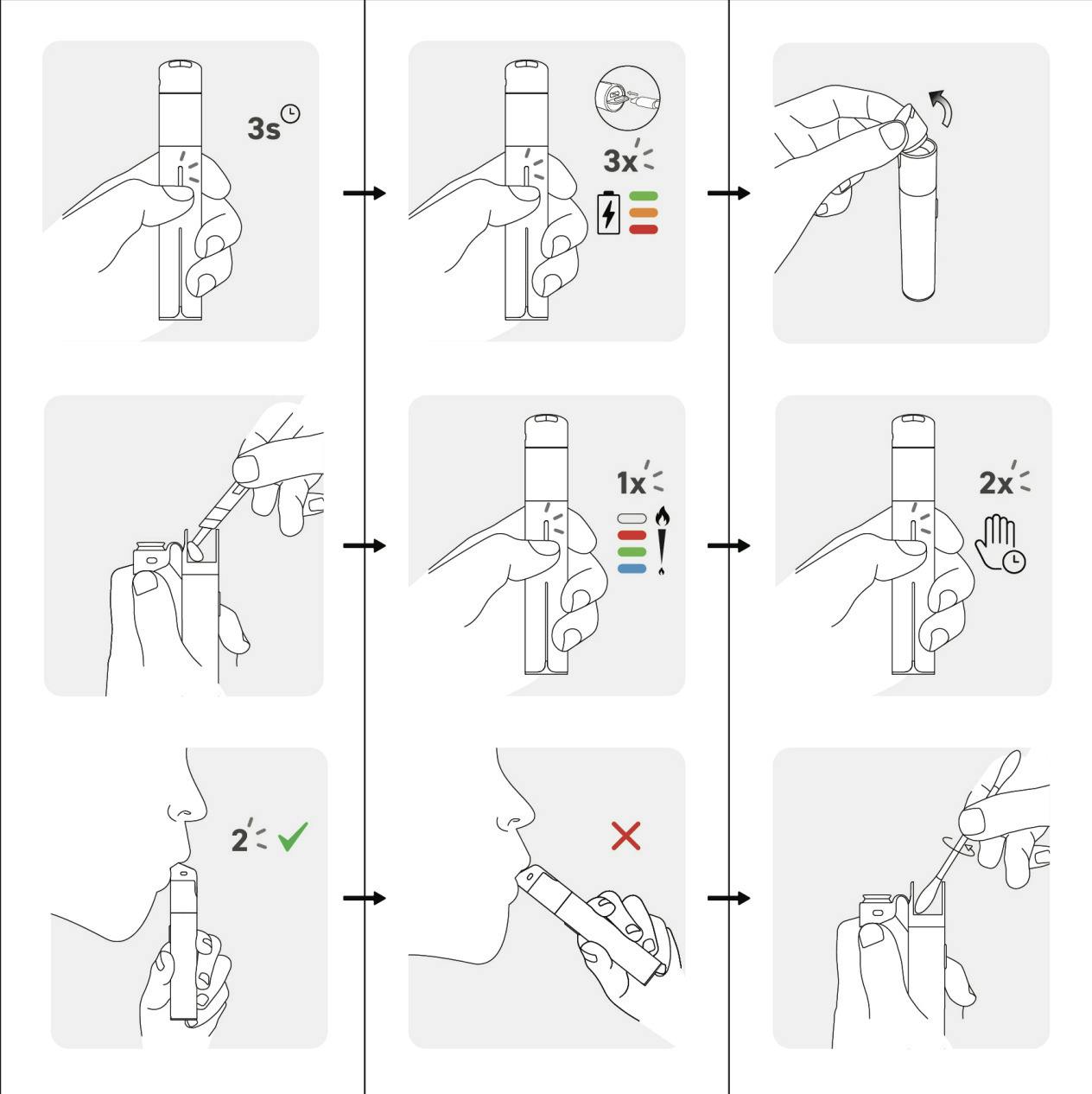 3s

3x

1x

2x

2