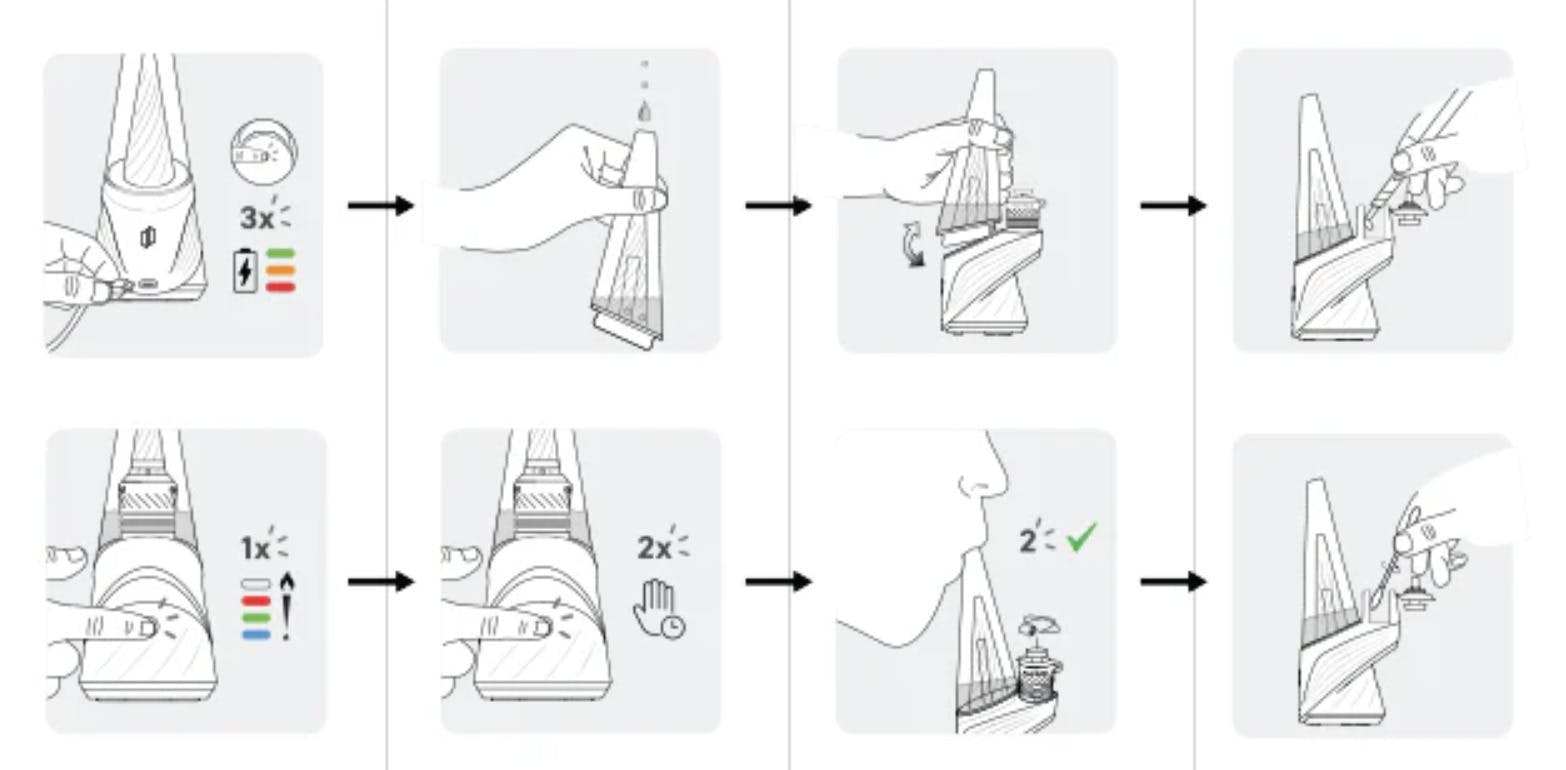 3x

1x

2x

2