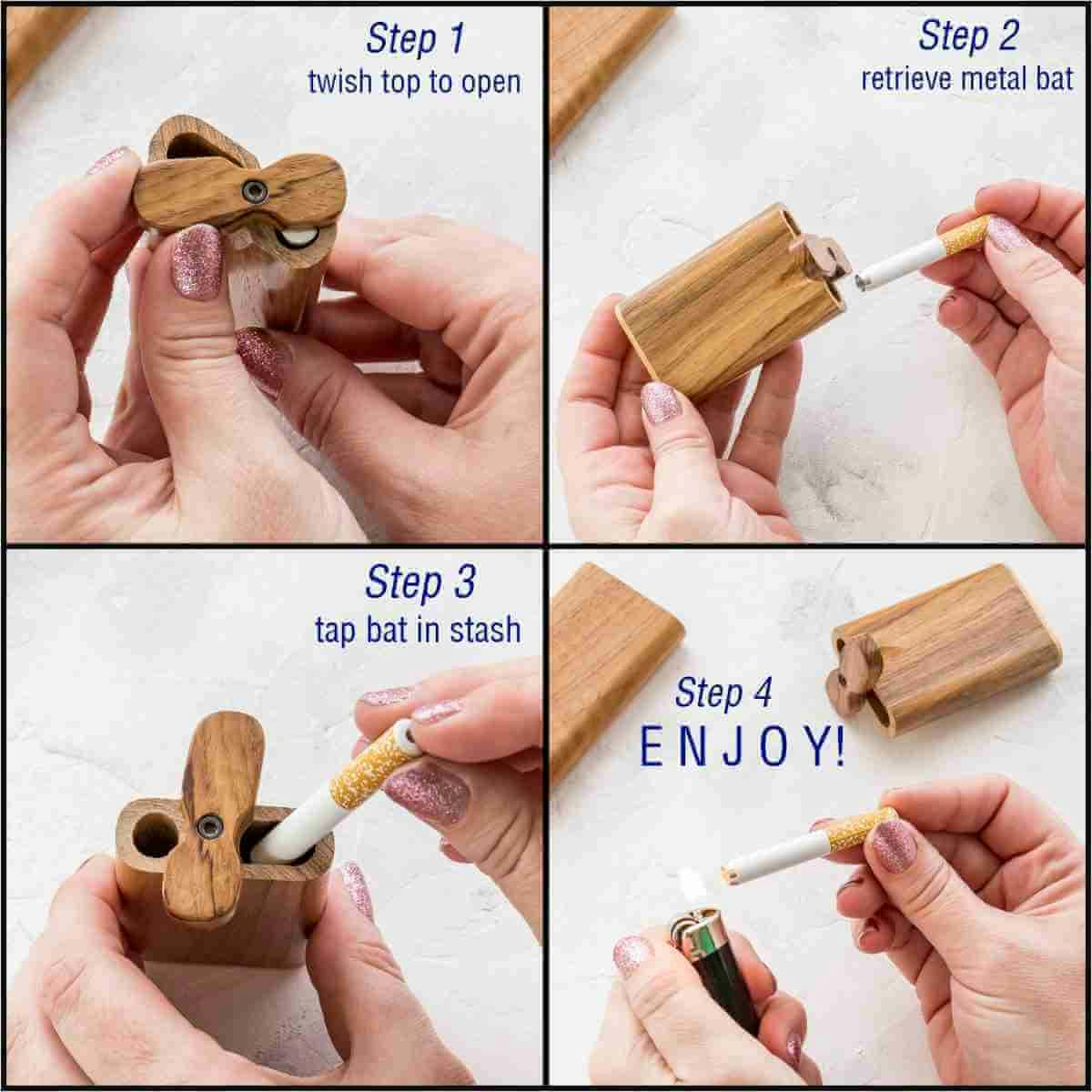 Step 1
twish top to open

Step 2
retrieve metal bat

Step 3
tap bat in stash

Step 4
ENJOY!