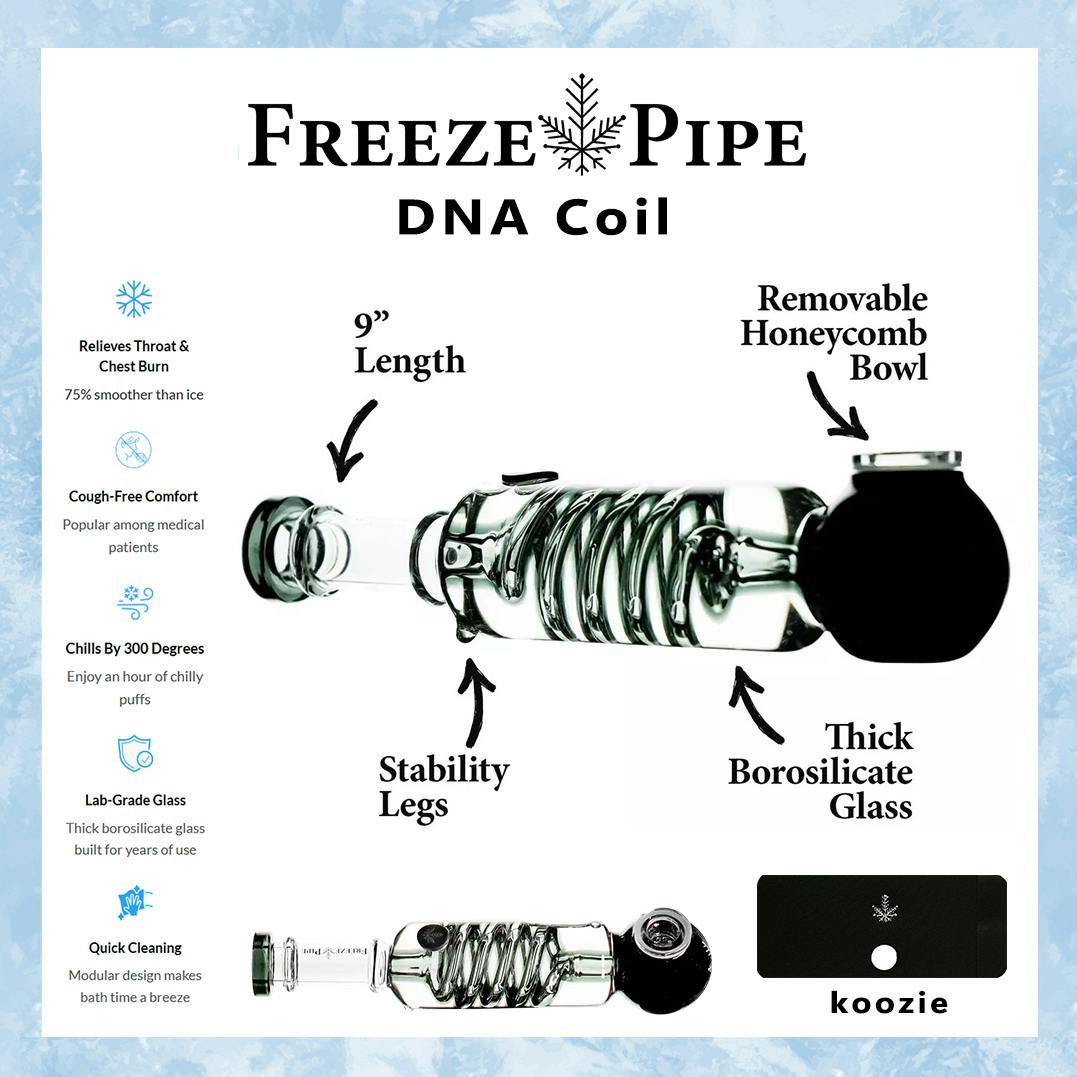 FREEZE PIPE
DNA Coil

Relieves Throat & Chest Burn
75% smoother than ice

Cough-Free Comfort
Popular among medical patients

Chills By 300 Degrees
Enjoy an hour of chilly puffs

Lab-Grade Glass
Thick borosilicate glass built for years of use

Quick Cleaning
Modular design makes bath time a breeze

9"
Length

Removable
Honeycomb
Bowl

Stability
Legs

Thick
Borosilicate
Glass

FREEZE PIPE

koozie