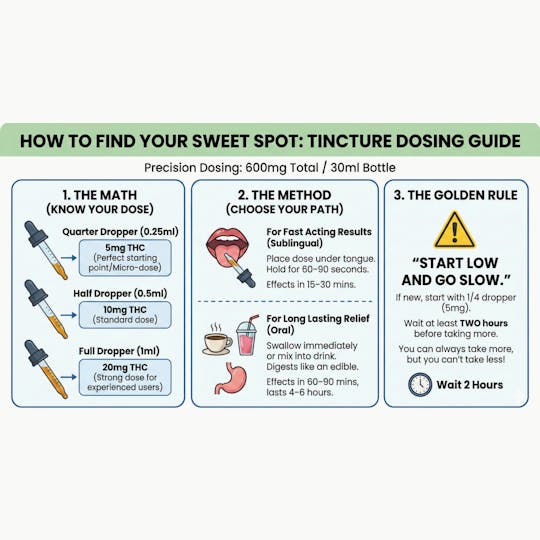 HOW TO FIND YOUR SWEET SPOT: TINCTURE DOSING GUIDE

Precision Dosing: 600mg Total / 30ml Bottle

1. THE MATH
(KNOW YOUR DOSE)

Quarter Dropper (0.25ml)

5mg THC
(Perfect starting point/Micro-dose)

Half Dropper (0.5ml)

10mg THC
(Standard dose)

Full Dropper (1ml)

20mg THC
(Strong dose for experienced users)

2. THE METHOD
(CHOOSE YOUR PATH)

For Fast Acting Results (Sublingual)

Place dose under tongue. Hold for 60-90 seconds.

Effects in 15-30 mins.

For Long Lasting Relief (Oral)

Swallow immediately or mix into drink. Digests like an edible.

Effects in 60-90 mins, lasts 4-6 hours.

3. THE GOLDEN RULE

"START LOW AND GO SLOW."

If new, start with 1/4 dropper (5mg).

Wait at least TWO hours before taking more.

You can always take more, but you can't take less!

Wait 2 Hours