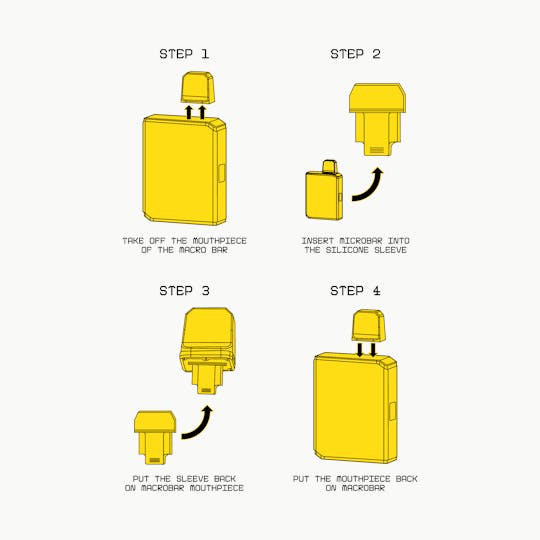 STEP 1

TAKE OFF THE MOUTHPIECE OF THE MACRO BAR

STEP 2

INSERT MICROBAR INTO THE SILICONE SLEEVE

STEP 3

PUT THE SLEEVE BACK ON MACROBAR MOUTHPIECE

STEP 4

PUT THE MOUTHPIECE BACK ON MACROBAR