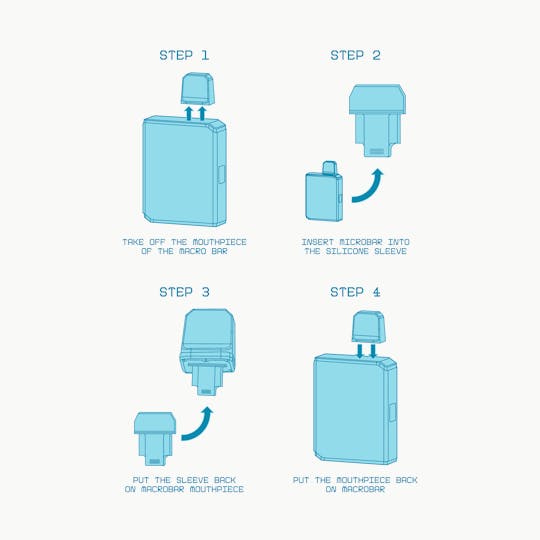 STEP 1

TAKE OFF THE MOUTHPIECE OF THE MACRO BAR

STEP 2

INSERT MICROBAR INTO THE SILICONE SLEEVE

STEP 3

PUT THE SLEEVE BACK ON MACROBAR MOUTHPIECE

STEP 4

PUT THE MOUTHPIECE BACK ON MACROBAR