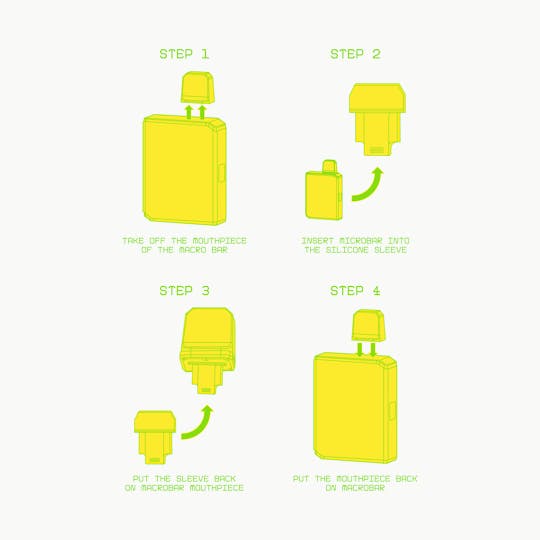 STEP 1

TAKE OFF THE MOUTHPIECE OF THE MACRO BAR

STEP 2

INSERT MICROBAR INTO THE SILICONE SLEEVE

STEP 3

PUT THE SLEEVE BACK ON MACROBAR MOUTHPIECE

STEP 4

PUT THE MOUTHPIECE BACK ON MACROBAR