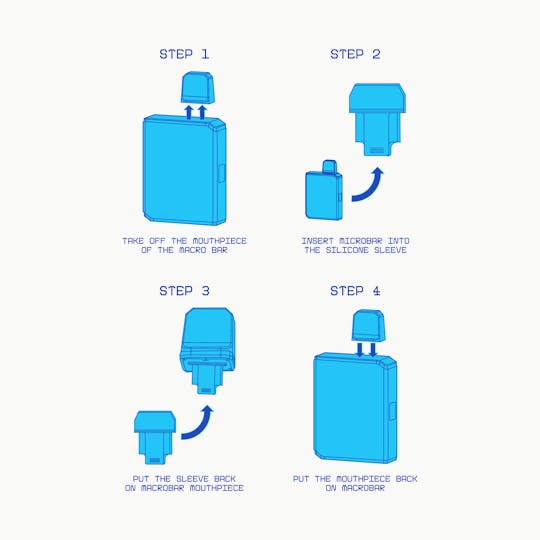 STEP 1

TAKE OFF THE MOUTHPIECE OF THE MACRO BAR

STEP 2

INSERT MICROBAR INTO THE SILICONE SLEEVE

STEP 3

PUT THE SLEEVE BACK ON MACROBAR MOUTHPIECE

STEP 4

PUT THE MOUTHPIECE BACK ON MACROBAR