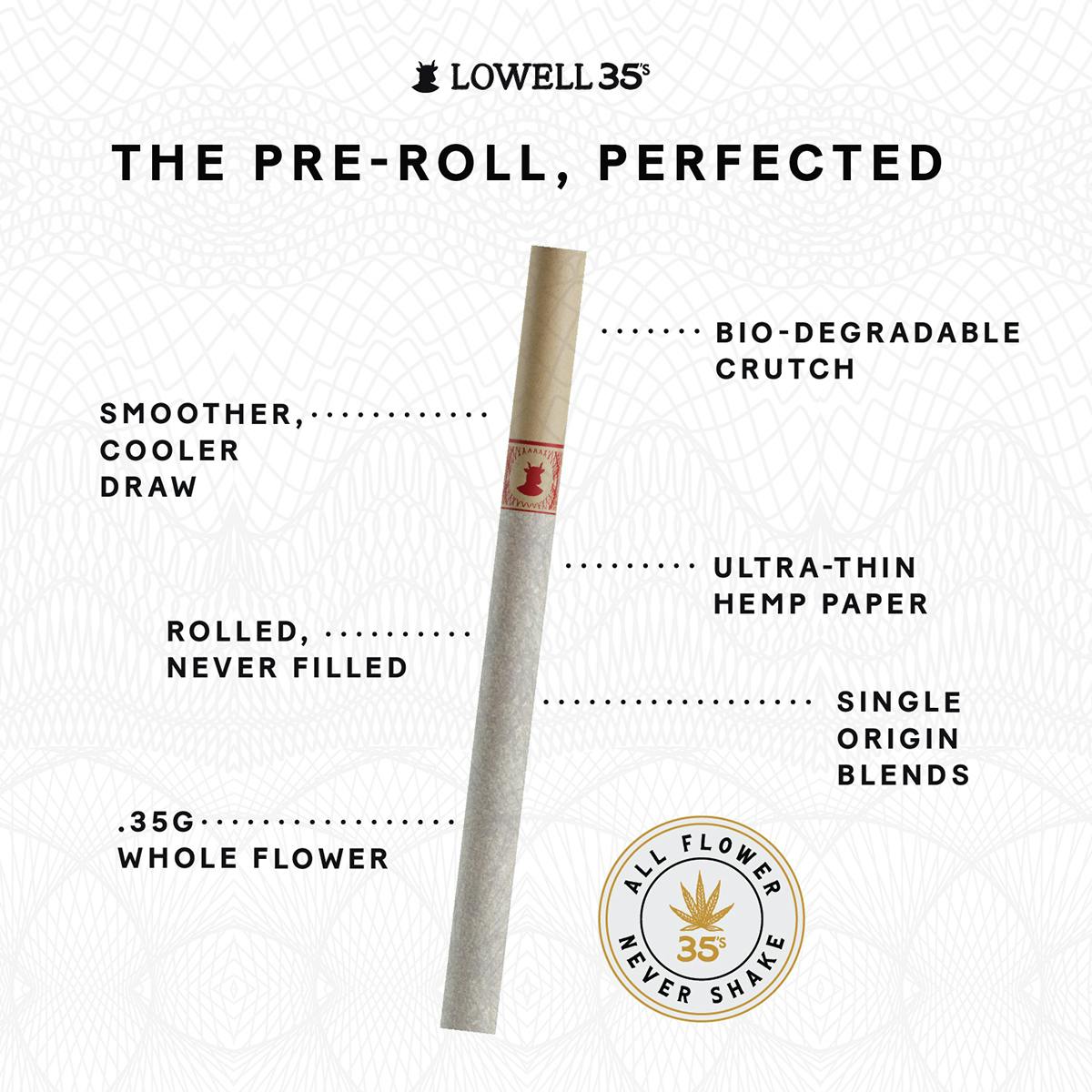 LOWELL 35's

THE PRE-ROLL, PERFECTED

BIO-DEGRADABLE CRUTCH

SMOOTHER, COOLER DRAW

ULTRA-THIN HEMP PAPER

ROLLED, NEVER FILLED

SINGLE ORIGIN BLENDS

.35G WHOLE FLOWER

ALL FLOWER
35's
NEVER SHAKE